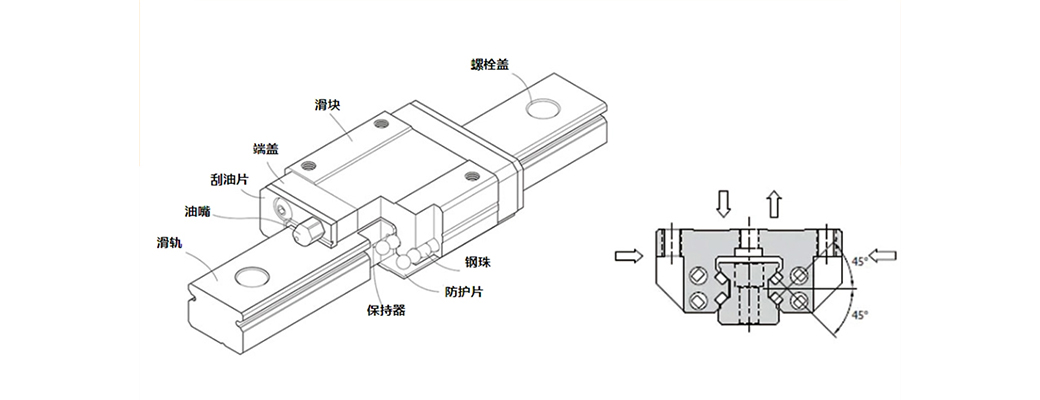 螺栓盖
滑块
端盖
刮油片
油嘴
滑轨
钢珠
防护片
保持器
45°
45°